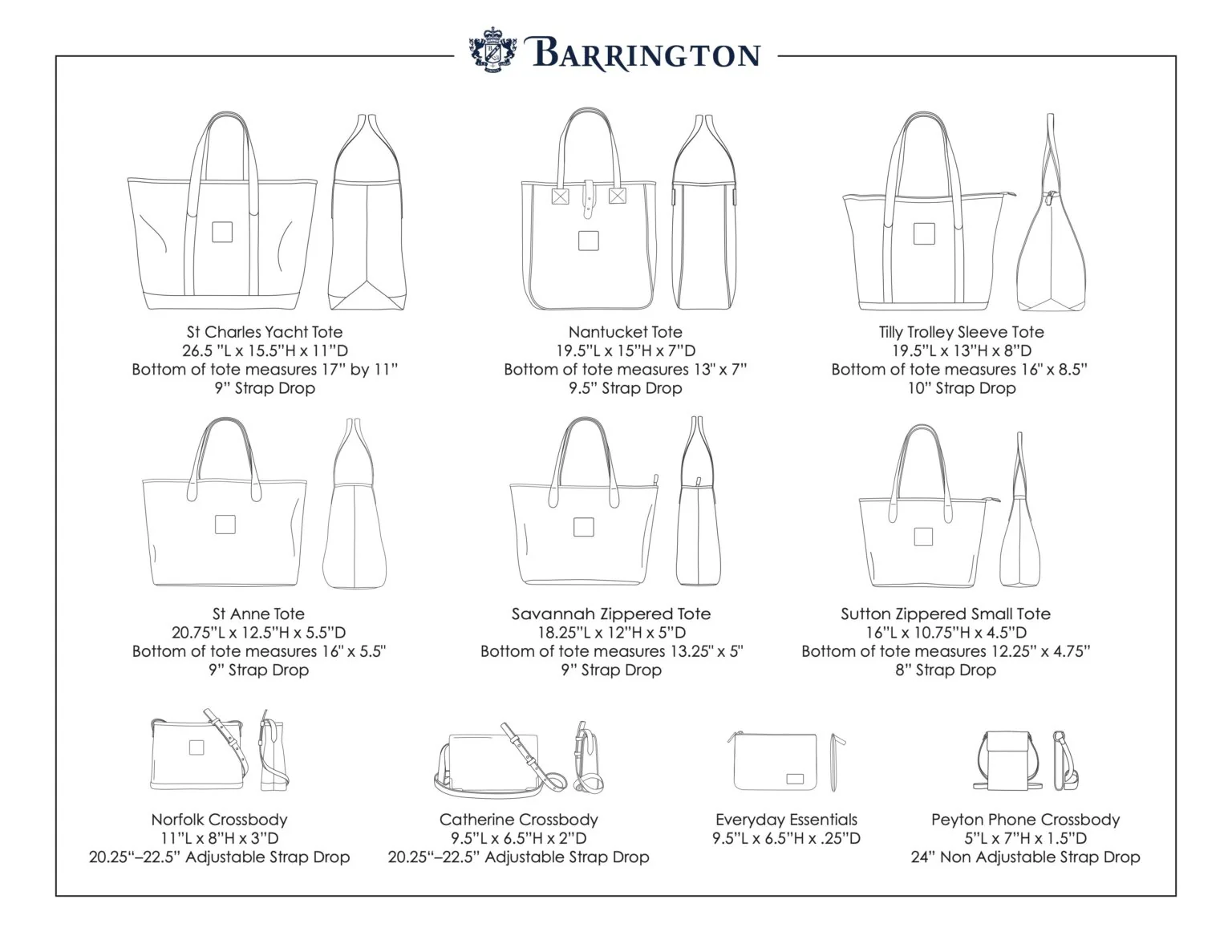 BARRINGTON

St Charles Yacht Tote
26.5 "L x 15.5"H x 11"D
Bottom of tote measures 17" by 11"
9" Strap Drop

Nantucket Tote
19.5"L x 15"H x 7"D
Bottom of tote measures 13" x 7"
9.5" Strap Drop

Tilly Trolley Sleeve Tote
19.5"L x 13"H x 8"D
Bottom of tote measures 16" x 8.5"
10" Strap Drop

St Anne Tote
20.75"L x 12.5"H x 5.5"D
Bottom of tote measures 16" x 5.5"
9" Strap Drop

Savannah Zippered Tote
18.25"L x 12"H x 5"D
Bottom of tote measures 13.25" x 5"
9" Strap Drop

Sutton Zippered Small Tote
16"L x 10.75"H x 4.5"D
Bottom of tote measures 12.25" x 4.75"
8" Strap Drop

Norfolk Crossbody
11"L x 8"H x 3"D
20.25"–22.5" Adjustable Strap Drop

Catherine Crossbody
9.5"L x 6.5"H x 2"D
20.25"–22.5" Adjustable Strap Drop

Everyday Essentials
9.5"L x 6.5"H x .25"D

Peyton Phone Crossbody
5"L x 7"H x 1.5"D
24" Non Adjustable Strap Drop